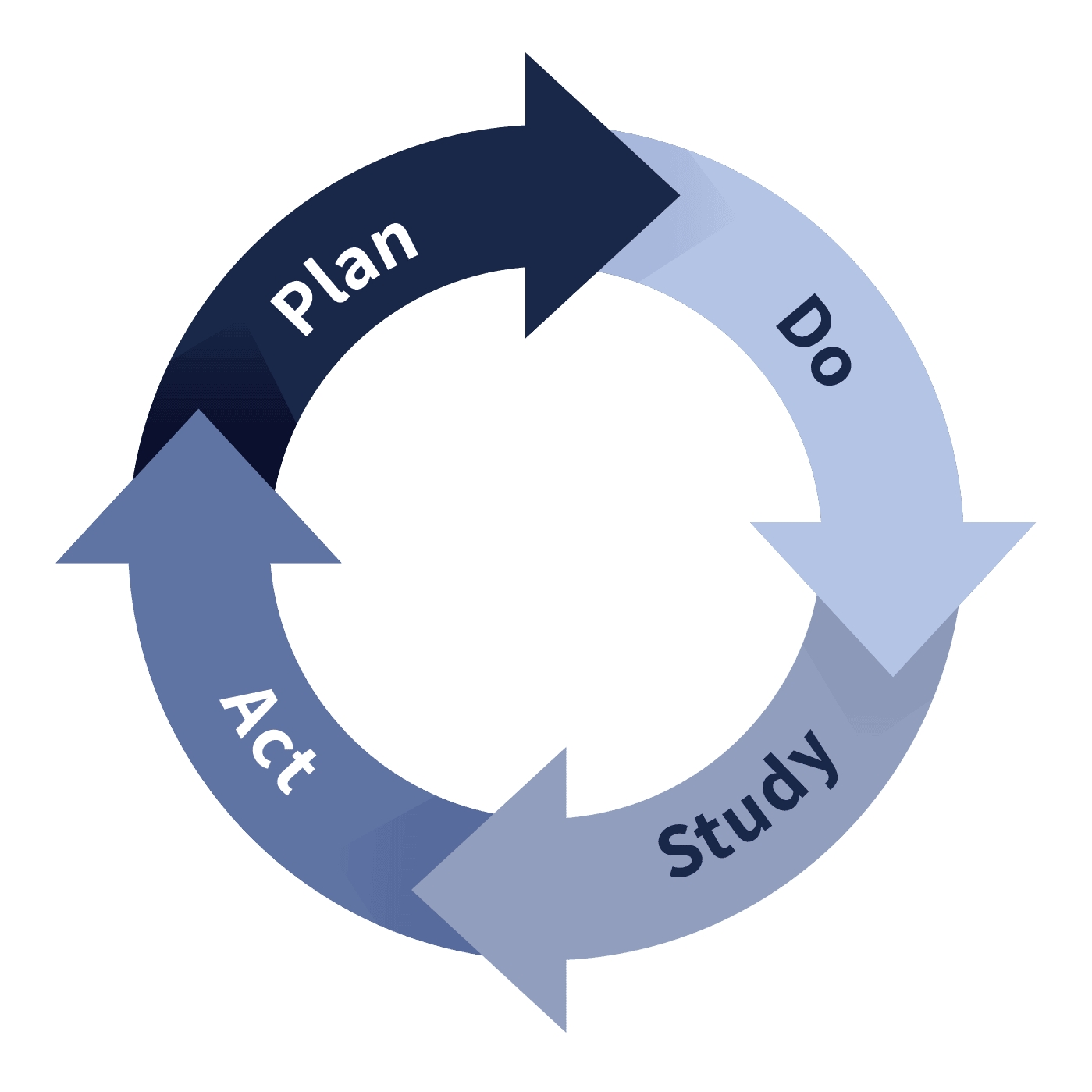 Plan
Do
Study
Act